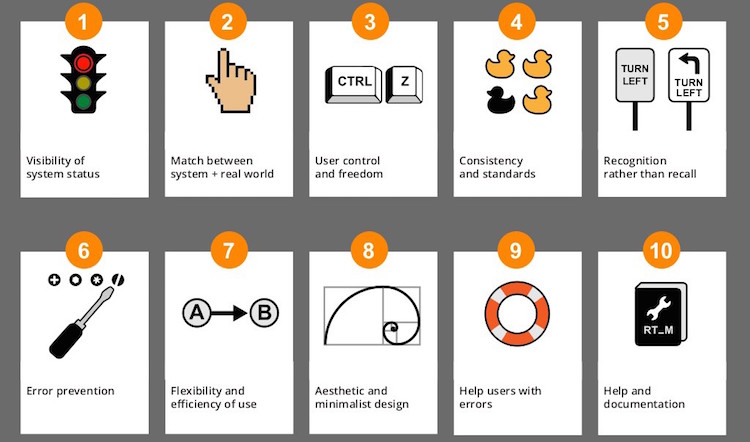 1

Visibility of system status

2

Match between system + real world

3

CTRL Z

User control and freedom

4

Consistency and standards

5

TURN LEFT TURN LEFT

Recognition rather than recall

6

Error prevention

7

A B

Flexibility and efficiency of use

8

Aesthetic and minimalist design

9

Help users with errors

10

RT_M

Help and documentation